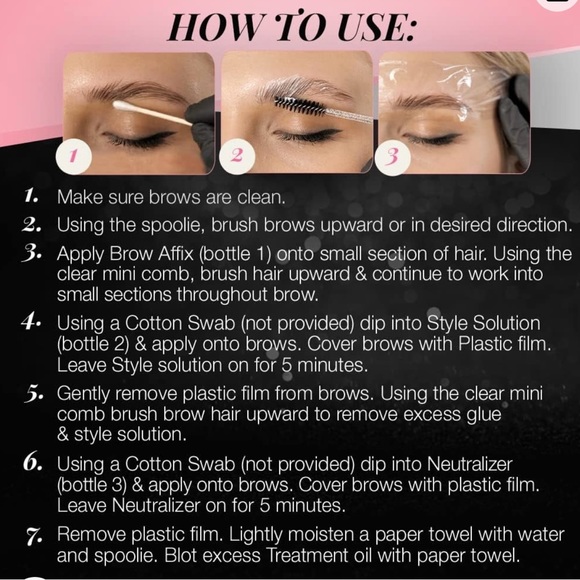 HOW TO USE:

1

2

3

1. Make sure brows are clean.

2. Using the spoolie, brush brows upward or in desired direction.

3. Apply Brow Affix (bottle 1) onto small section of hair. Using the clear mini comb, brush hair upward & continue to work into small sections throughout brow.

4. Using a Cotton Swab (not provided) dip into Style Solution (bottle 2) & apply onto brows. Cover brows with Plastic film. Leave Style solution on for 5 minutes.

5. Gently remove plastic film from brows. Using the clear mini comb brush brow hair upward to remove excess glue & style solution.

6. Using a Cotton Swab (not provided) dip into Neutralizer (bottle 3) & apply onto brows. Cover brows with plastic film. Leave Neutralizer on for 5 minutes.

7. Remove plastic film. Lightly moisten a paper towel with water and spoolie. Blot excess Treatment oil with paper towel.